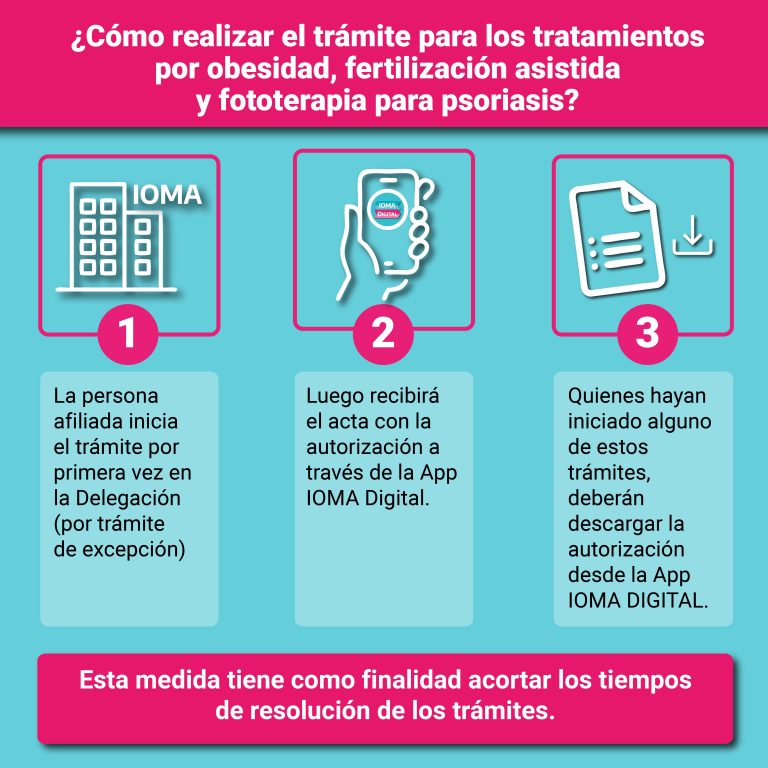 ¿Cómo realizar el trámite para los tratamientos por obesidad, fertilización asistida y fototerapia para psoriasis?

IOMA

1

La persona afiliada inicia el trámite por primera vez en la Delegación (por trámite de excepción)

IOMA DIGITAL

2

Luego recibirá el acta con la autorización a través de la App IOMA Digital.

3

Quienes hayan iniciado alguno de estos trámites, deberán descargar la autorización desde la App IOMA DIGITAL.

Esta medida tiene como finalidad acortar los tiempos de resolución de los trámites.